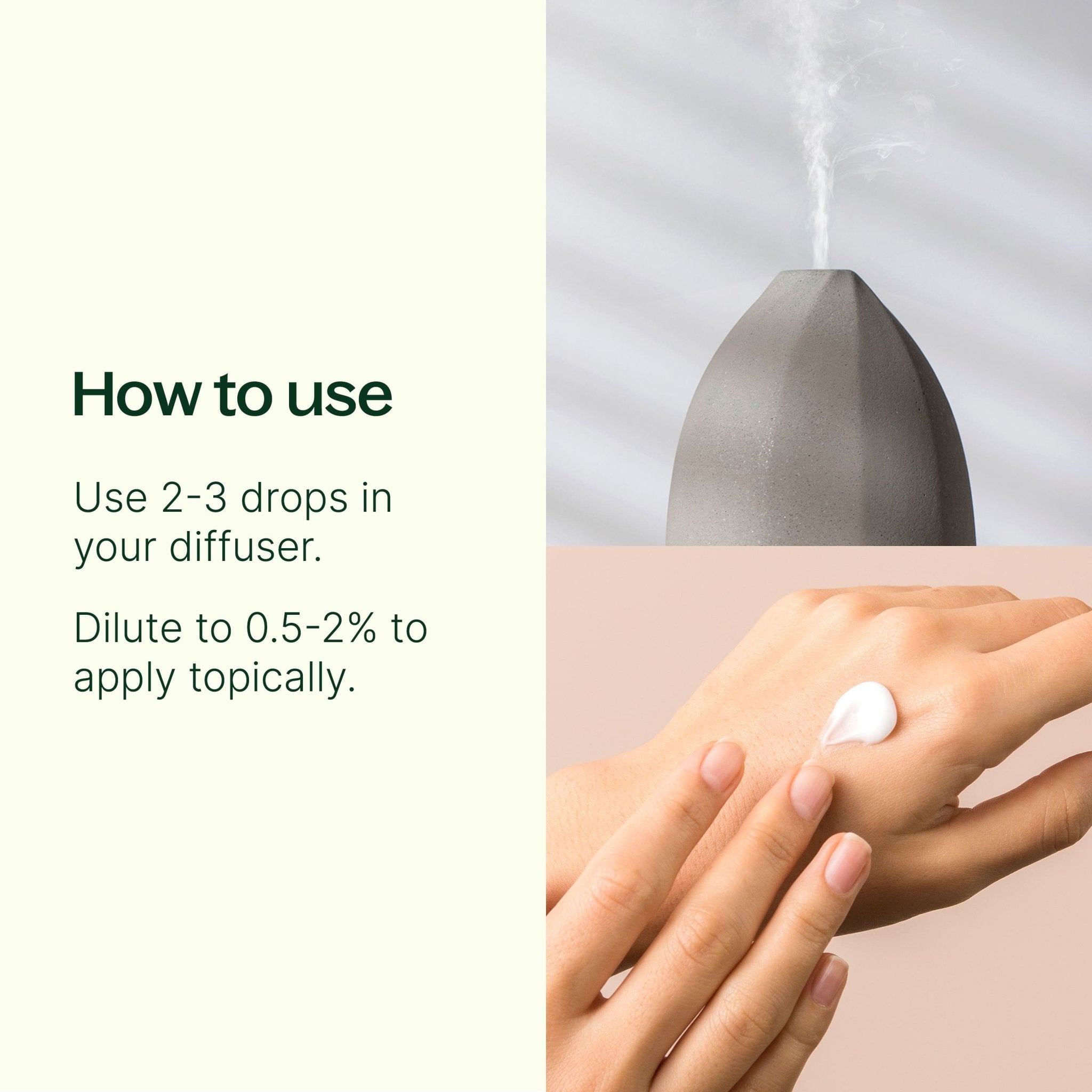 How to use

Use 2-3 drops in your diffuser.

Dilute to 0.5-2% to apply topically.