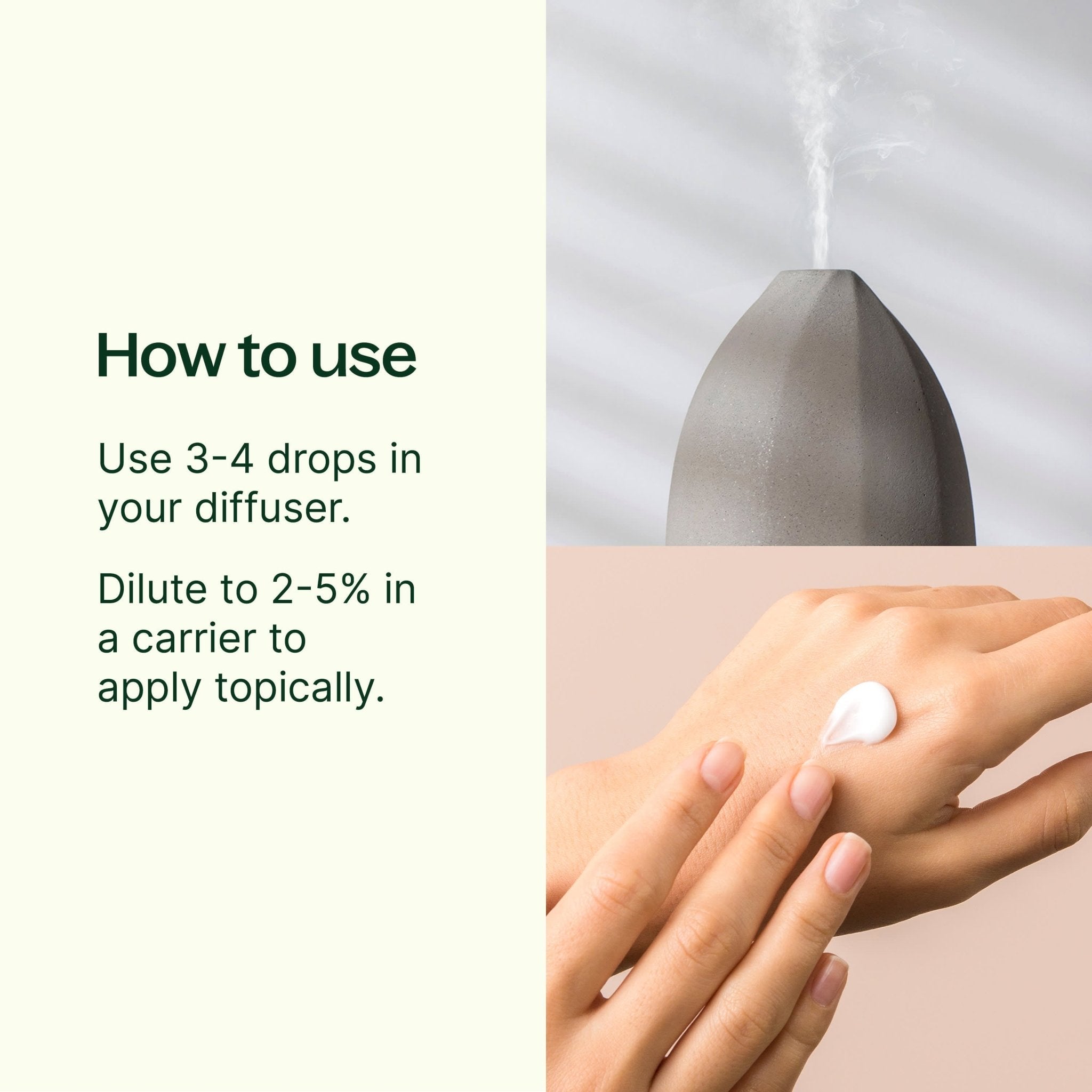 How to use

Use 3-4 drops in your diffuser.

Dilute to 2-5% in a carrier to apply topically.