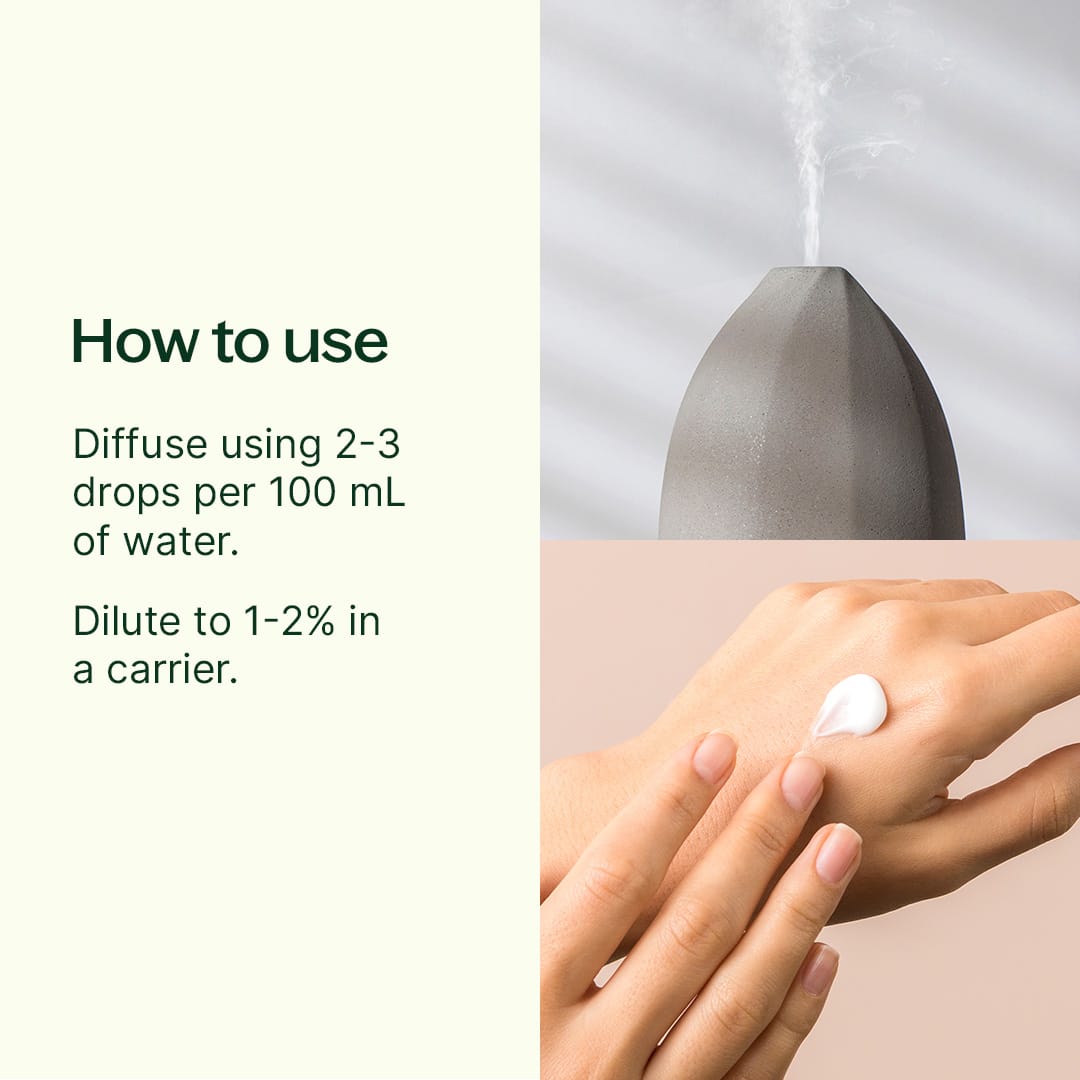 How to use

Diffuse using 2-3 drops per 100 mL of water.

Dilute to 1-2% in a carrier.