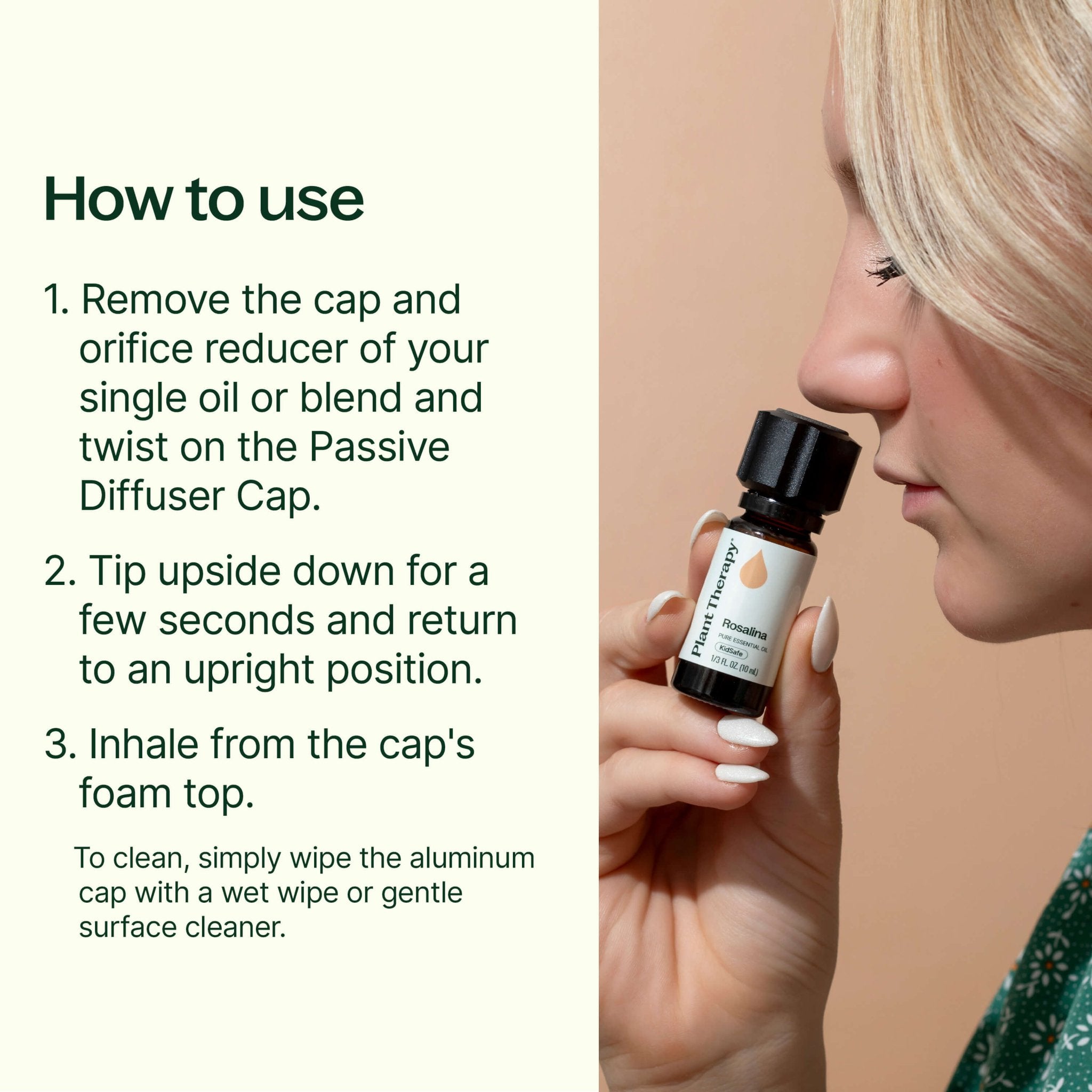 How to use

1. Remove the cap and orifice reducer of your single oil or blend and twist on the Passive Diffuser Cap.

2. Tip upside down for a few seconds and return to an upright position.

3. Inhale from the cap's foam top.

To clean, simply wipe the aluminum cap with a wet wipe or gentle surface cleaner.

Plant Therapy®

Rosalina

PURE ESSENTIAL OIL

KidSafe

1/3 FL OZ (10 mL)