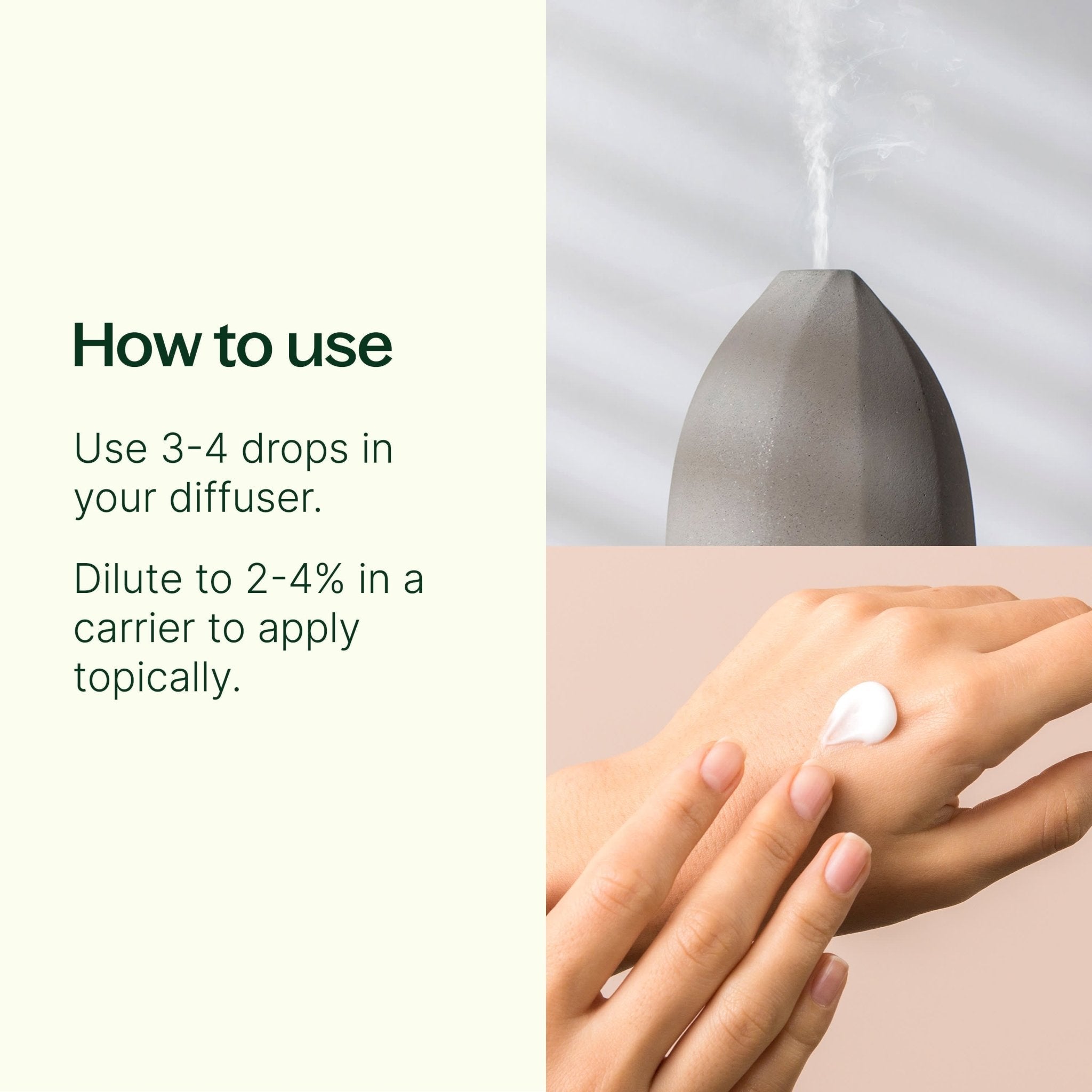 How to use

Use 3-4 drops in your diffuser.

Dilute to 2-4% in a carrier to apply topically.