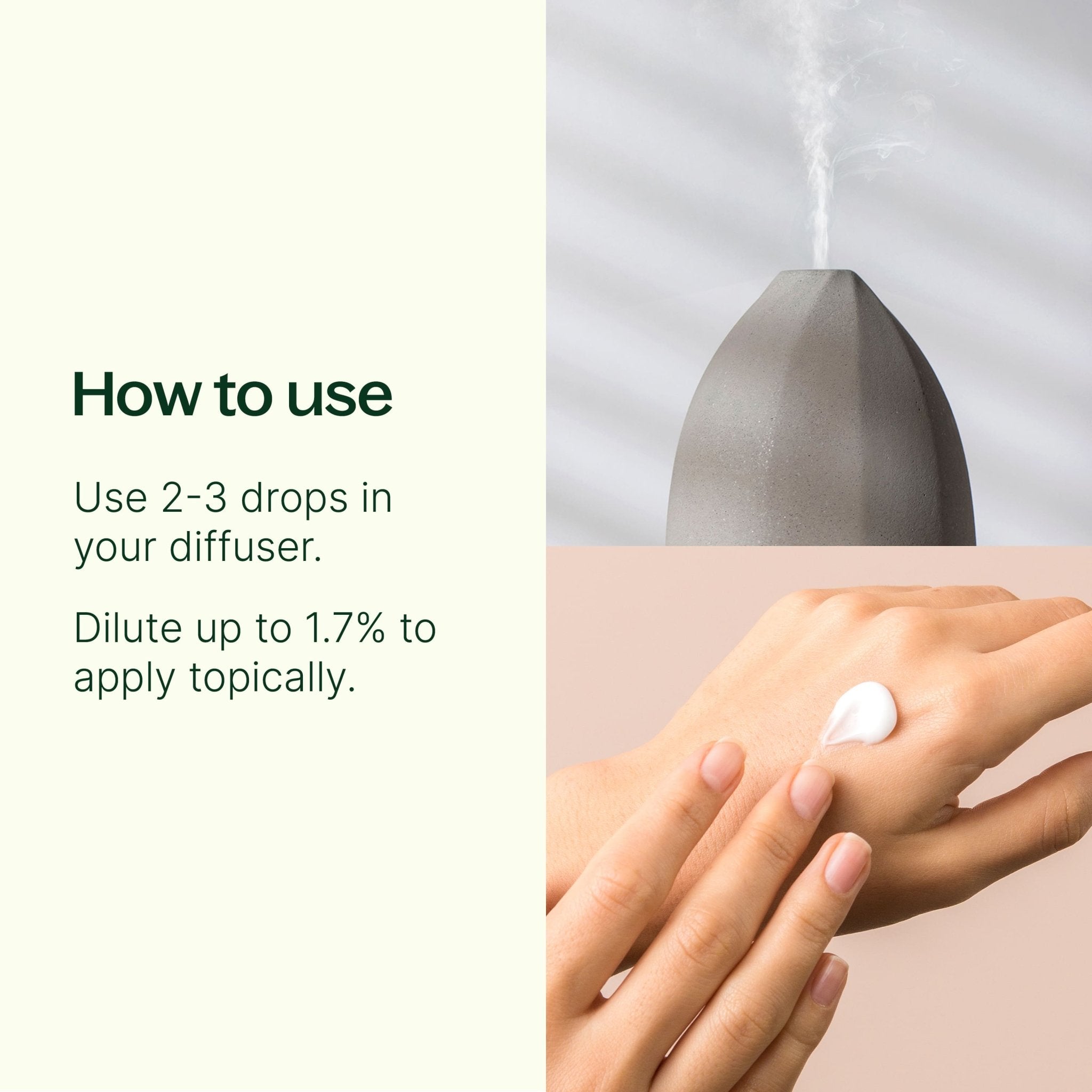 How to use

Use 2-3 drops in your diffuser.

Dilute up to 1.7% to apply topically.