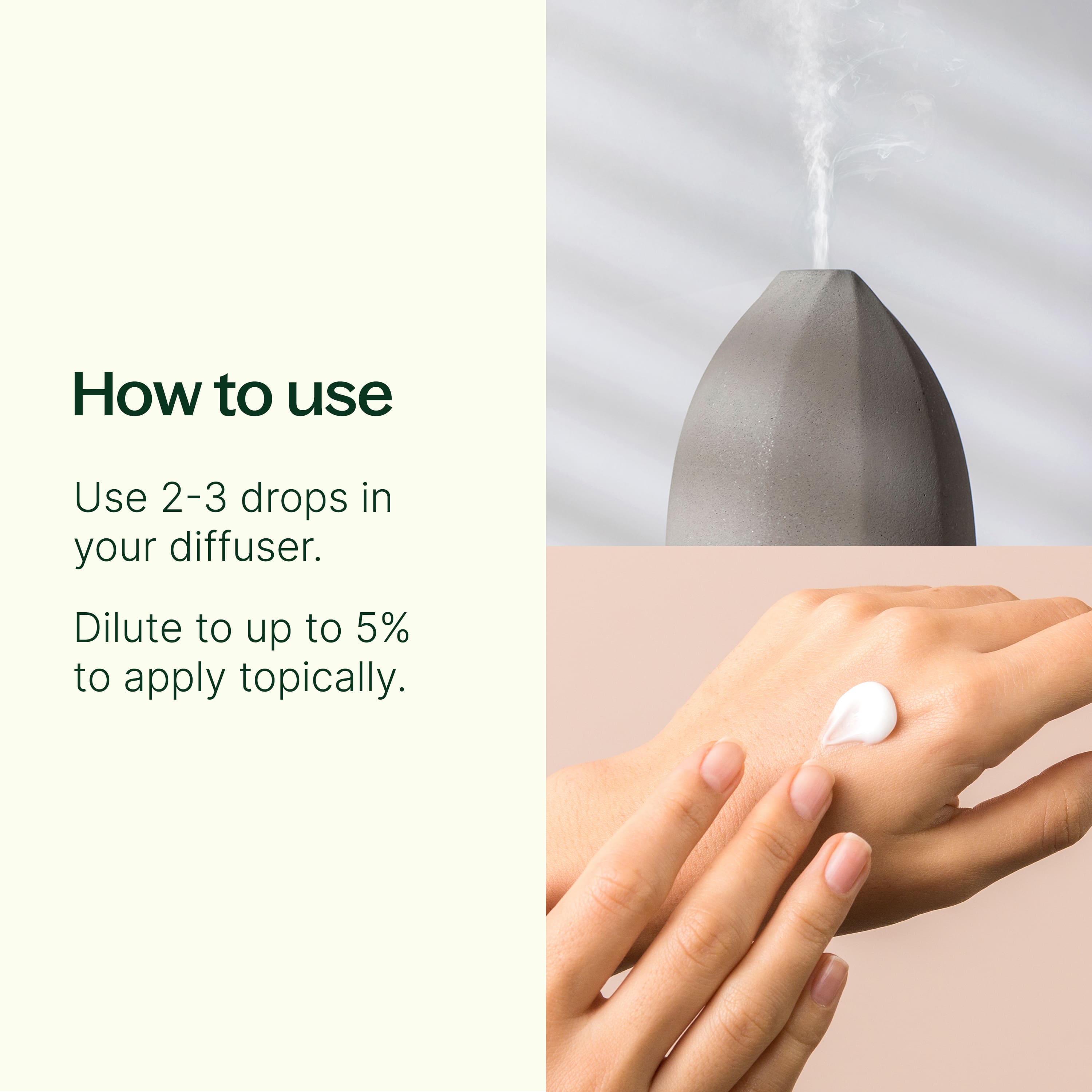 How to use

Use 2-3 drops in your diffuser.

Dilute to up to 5% to apply topically.