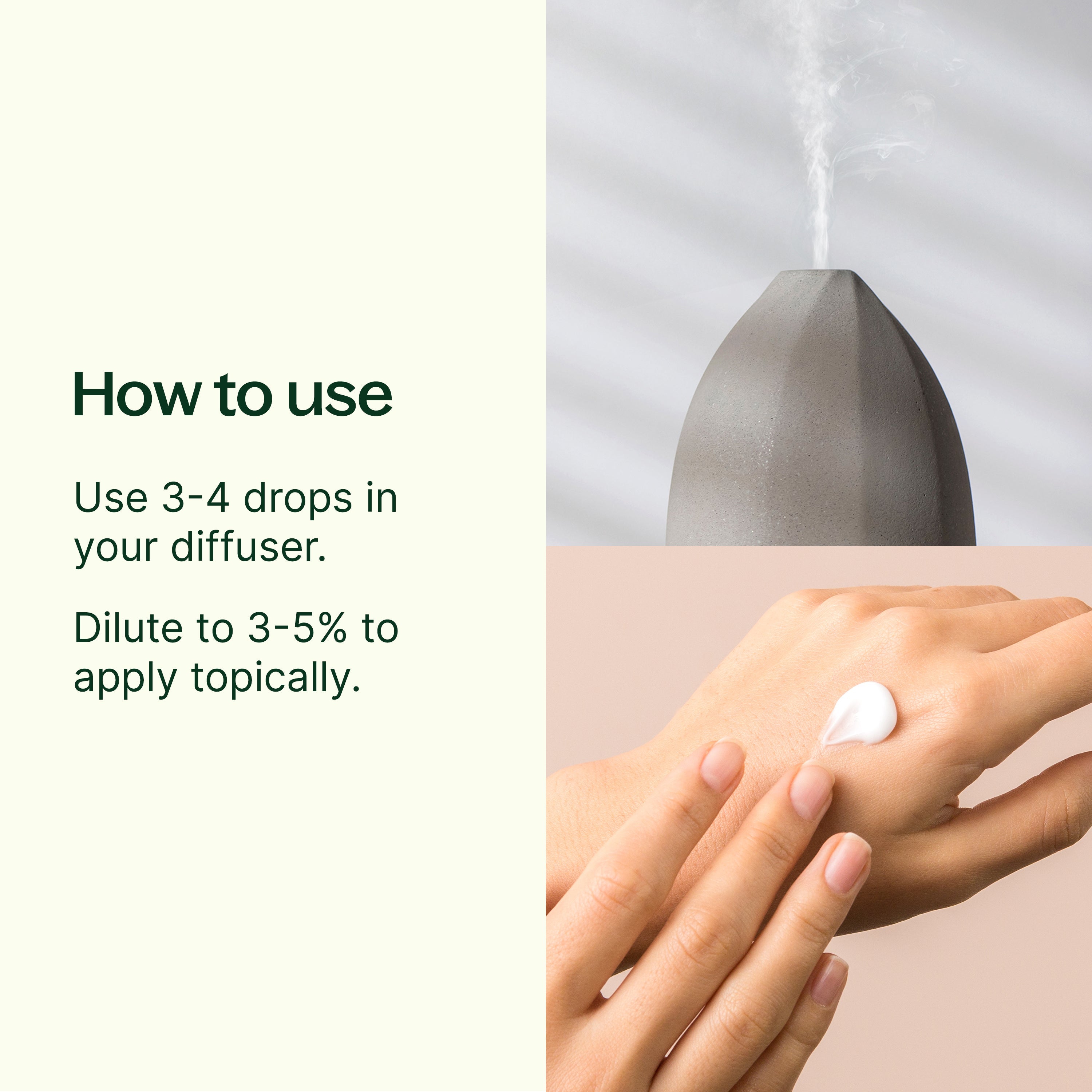 How to use

Use 3-4 drops in your diffuser.

Dilute to 3-5% to apply topically.